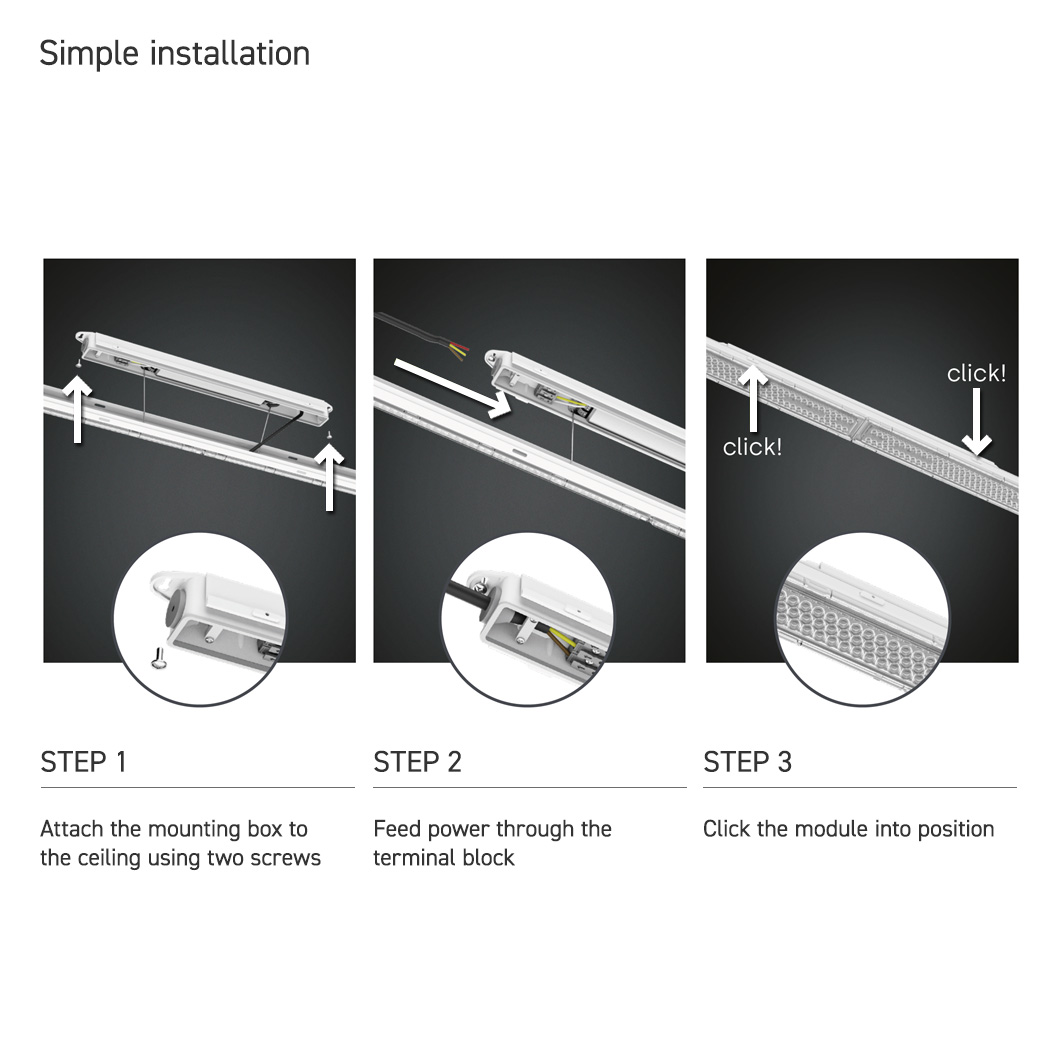 Simple installation

click!

click!

STEP 1

Attach the mounting box to the ceiling using two screws

STEP 2

Feed power through the terminal block

STEP 3

Click the module into position