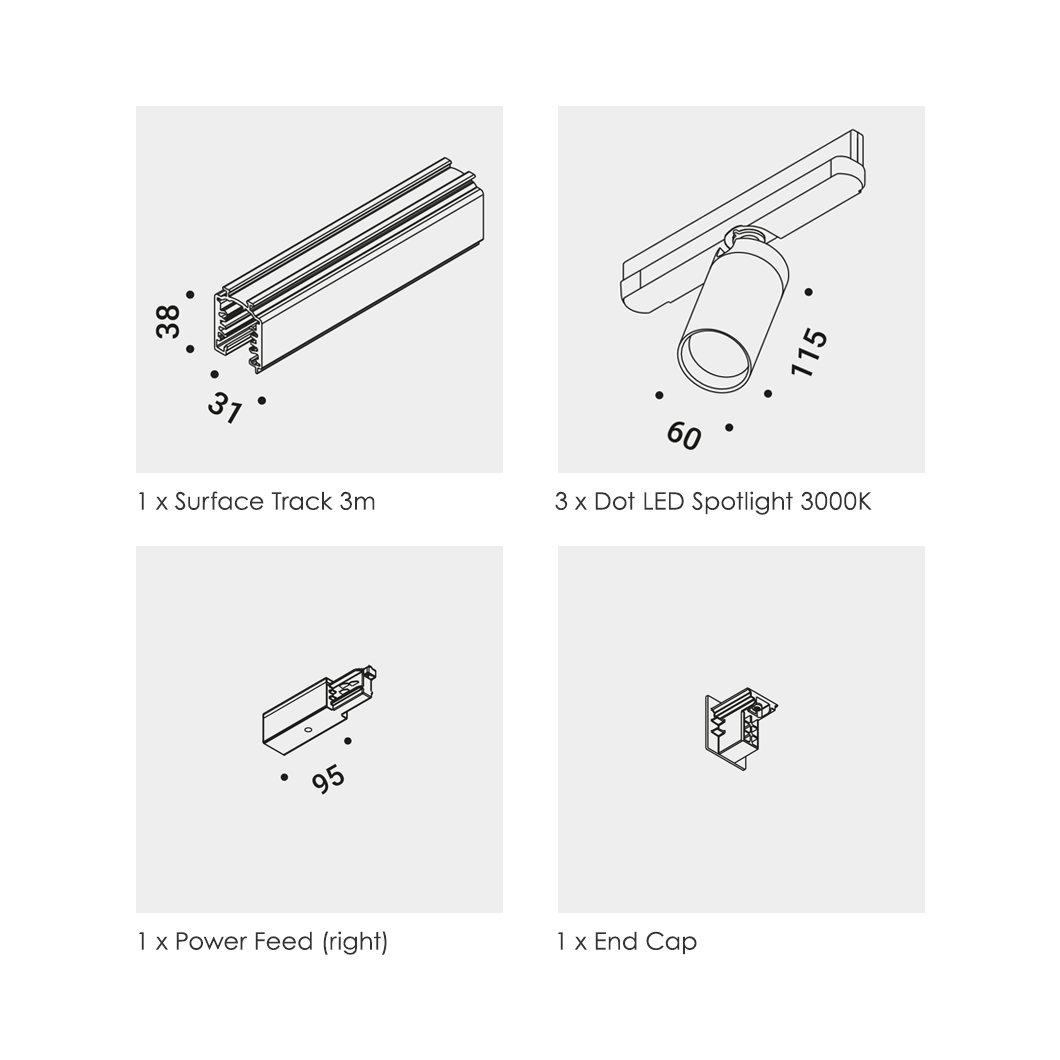 38

31

1 x Surface Track 3m

115

60

3 x Dot LED Spotlight 3000K

95

1 x Power Feed (right)

1 x End Cap