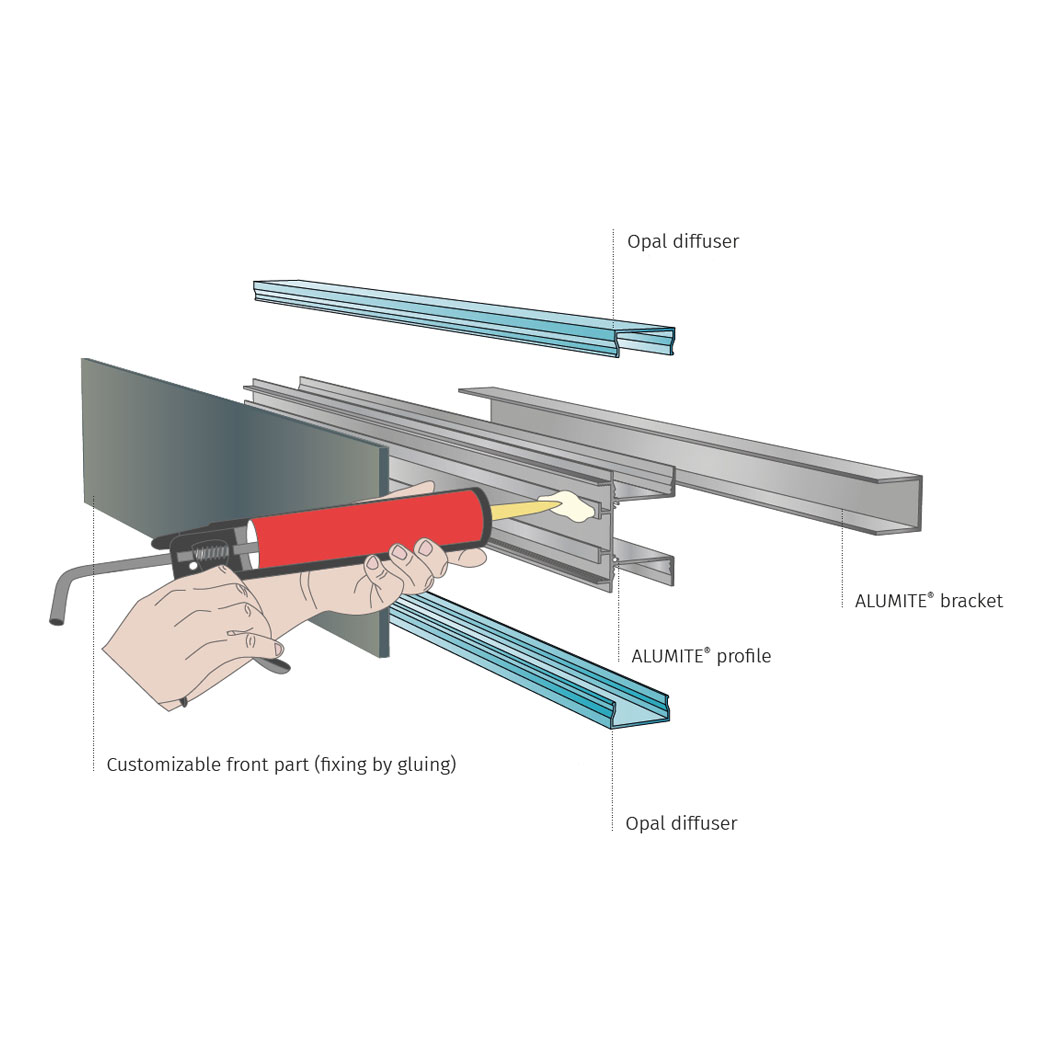 Opal diffuser

ALUMITE® bracket

ALUMITE® profile

Customizable front part (fixing by gluing)

Opal diffuser