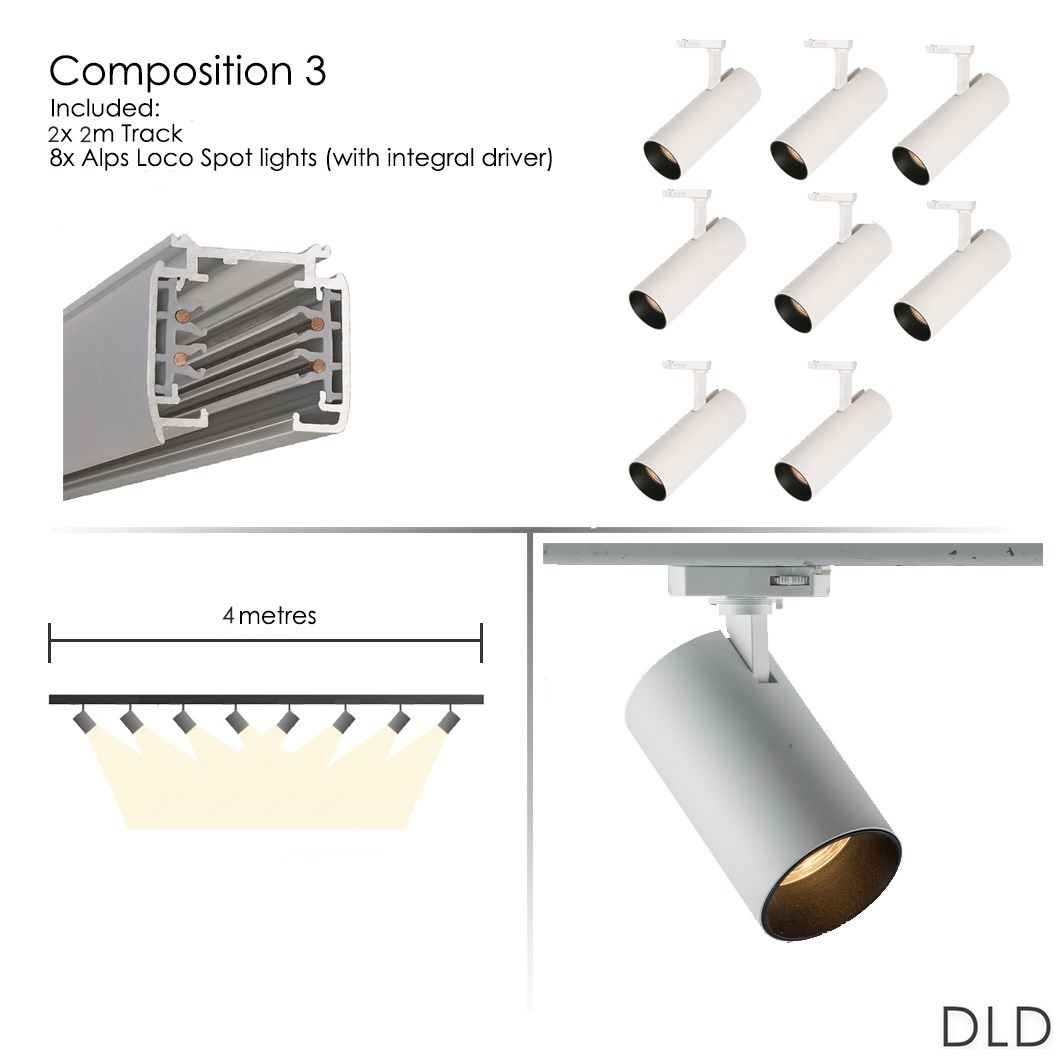 Composition 3
Included:
2x 2m Track
8x Alps Loco Spot lights (with integral driver)

4 metres

DLD