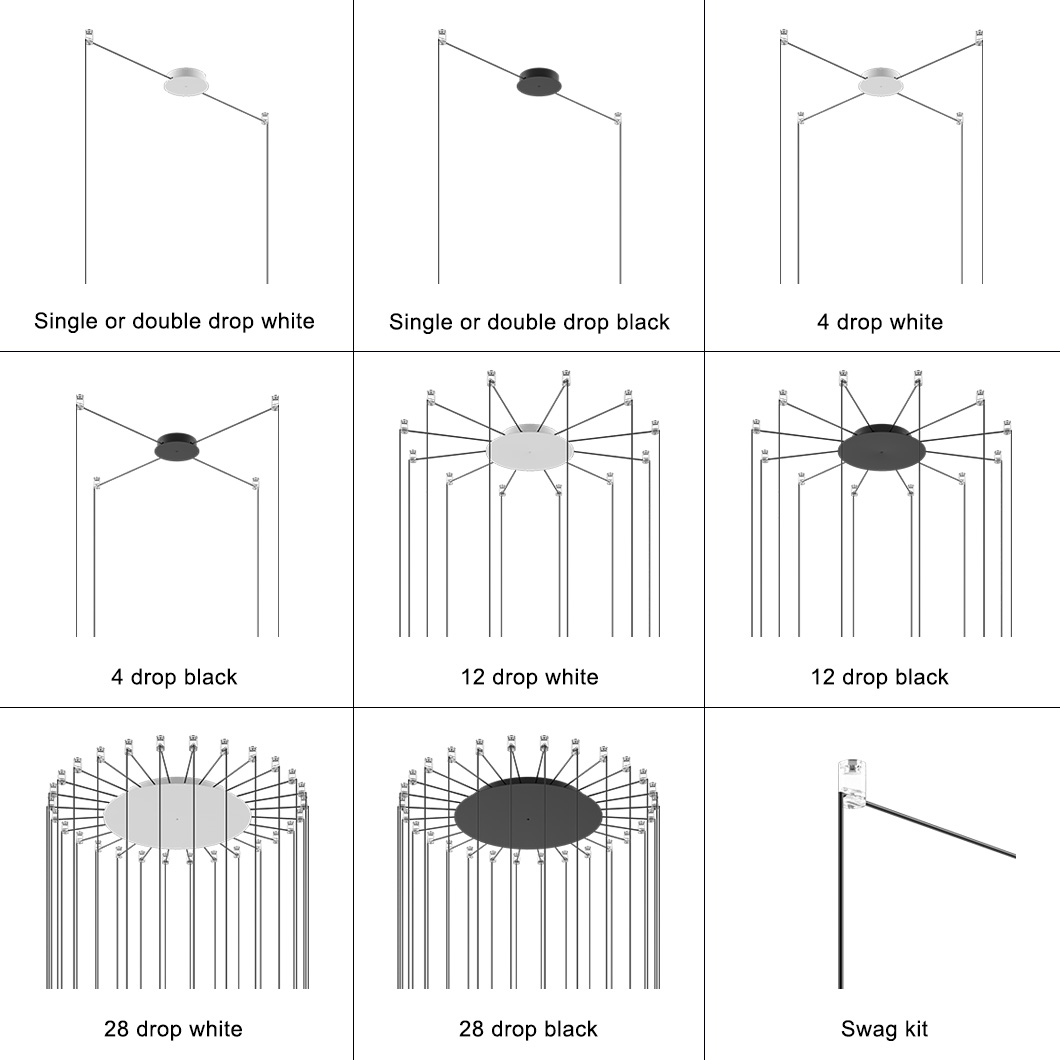 Single or double drop white

Single or double drop black

4 drop white

4 drop black

12 drop white

12 drop black

28 drop white

28 drop black

Swag kit