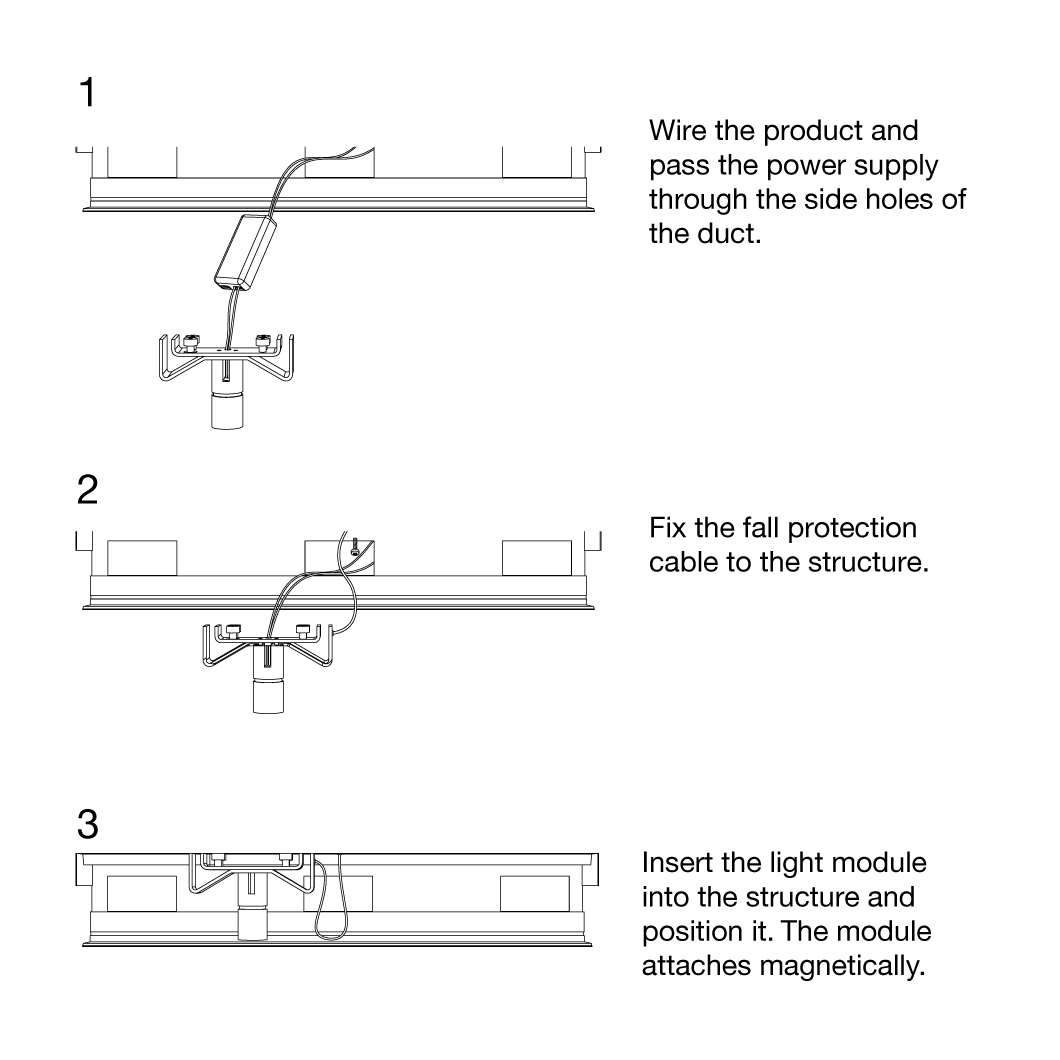 1

Wire the product and pass the power supply through the side holes of the duct.

2

Fix the fall protection cable to the structure.

3

Insert the light module into the structure and position it. The module attaches magnetically.